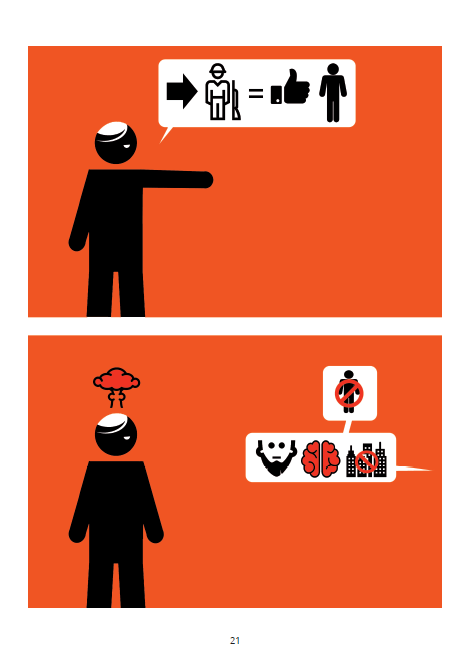 =

21